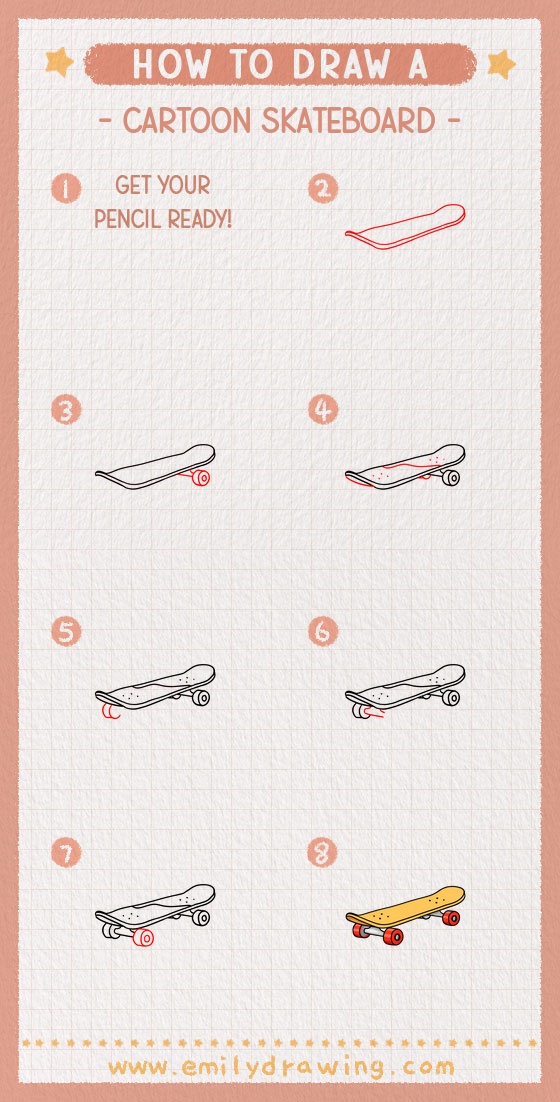 HOW TO DRAW A

- CARTOON SKATEBOARD -

1 GET YOUR PENCIL READY!

2

3

4

5

6

7

8

www.emilydrawing.com